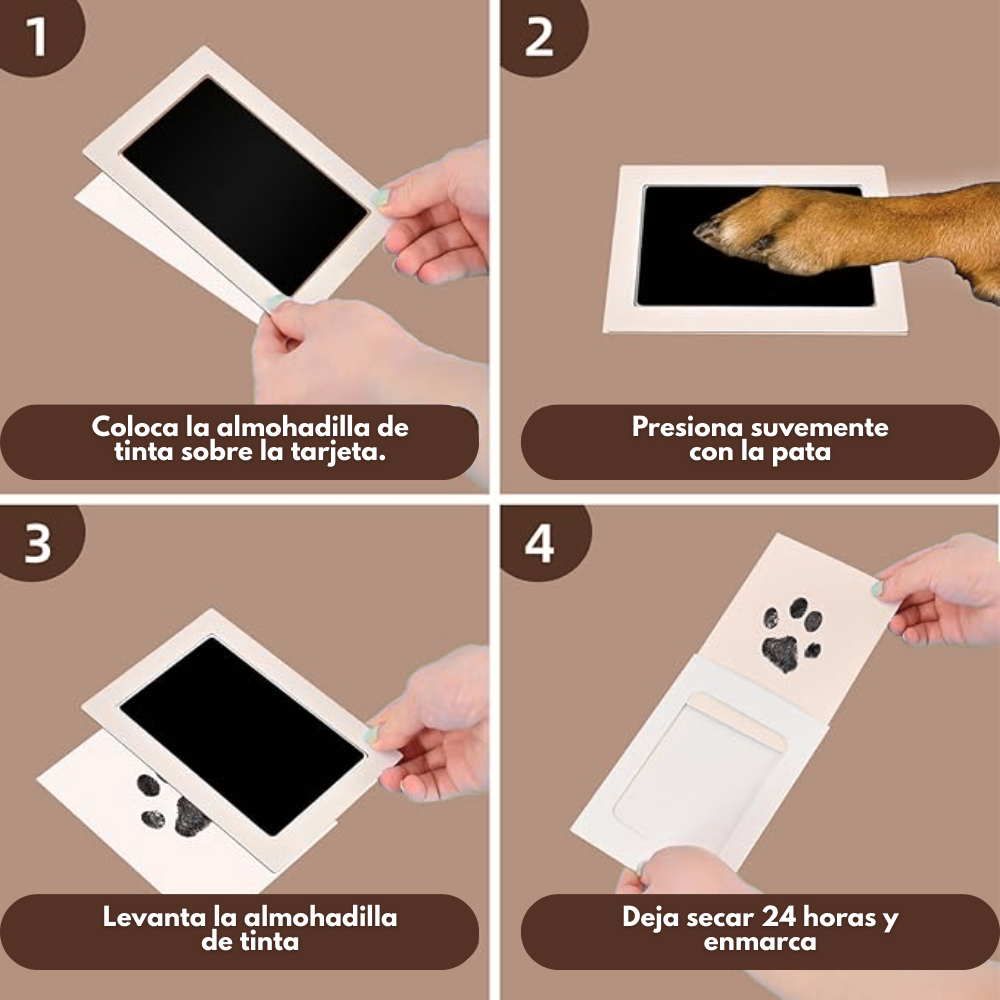 1

Coloca la almohadilla de tinta sobre la tarjeta.

2

Presiona suvemente con la pata

3

Levanta la almohadilla de tinta

4

Deja secar 24 horas y enmarca