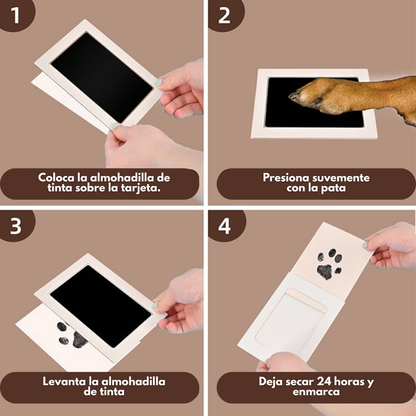 1

Coloca la almohadilla de tinta sobre la tarjeta.

2

Presiona suvemente con la pata

3

Levanta la almohadilla de tinta

4

Deja secar 24 horas y enmarca